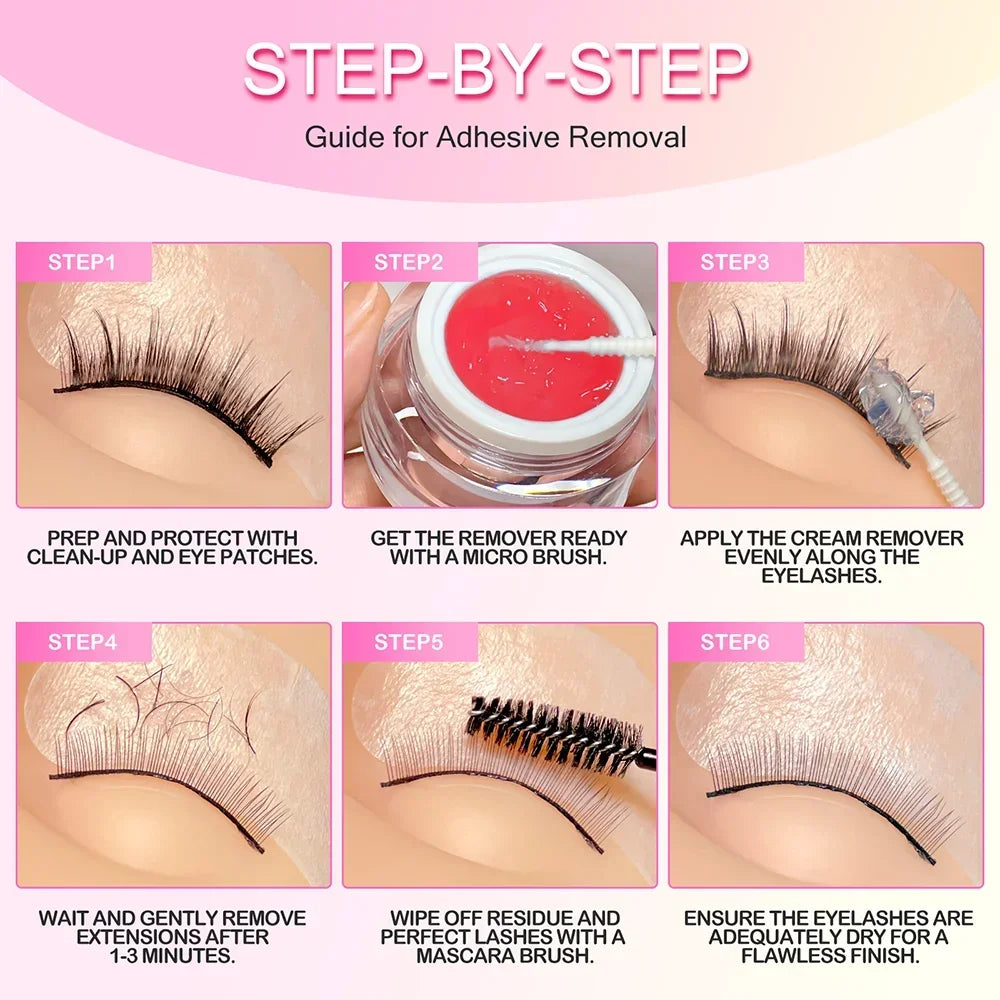 STEP-BY-STEP

Guide for Adhesive Removal

STEP1

PREP AND PROTECT WITH CLEAN-UP AND EYE PATCHES.

STEP2

GET THE REMOVER READY WITH A MICRO BRUSH.

STEP3

APPLY THE CREAM REMOVER EVENLY ALONG THE EYELASHES.

STEP4

WAIT AND GENTLY REMOVE EXTENSIONS AFTER 1-3 MINUTES.

STEP5

WIPE OFF RESIDUE AND PERFECT LASHES WITH A MASCARA BRUSH.

STEP6

ENSURE THE EYELASHES ARE ADEQUATELY DRY FOR A FLAWLESS FINISH.